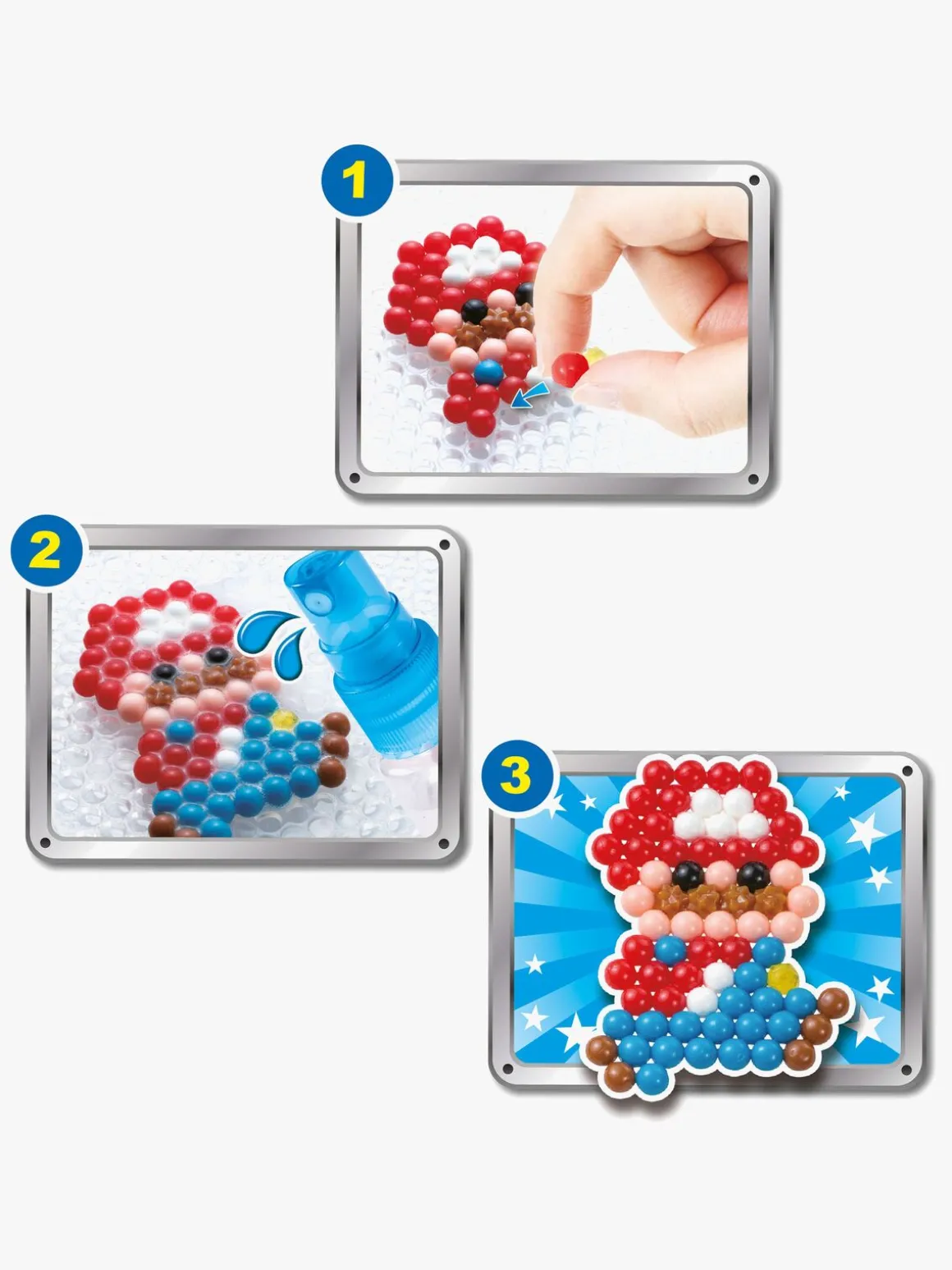 1

2

3